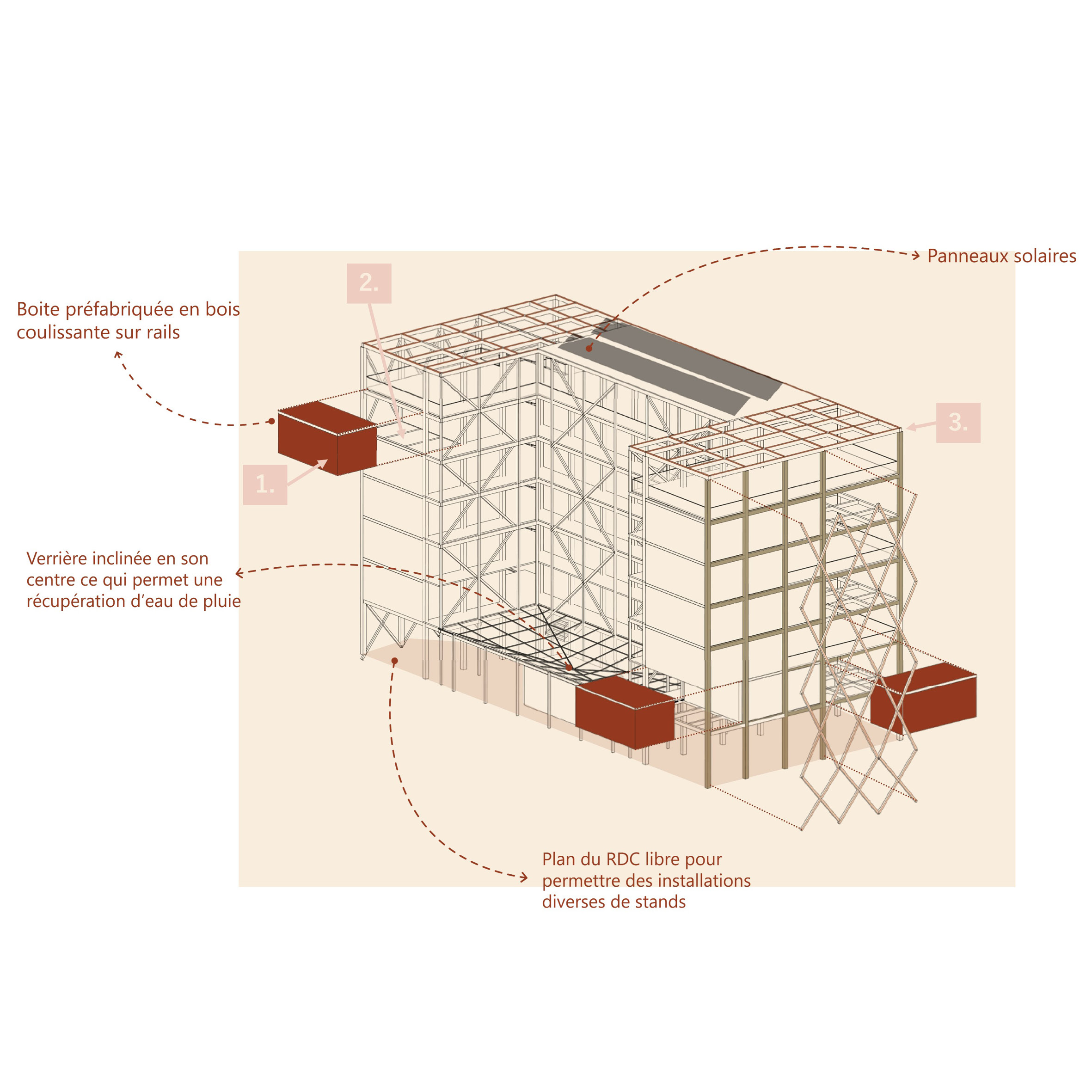 Panneaux solaires

2.

Boite préfabriquée en bois coulissante sur rails

3.

1.

Verrière inclinée en son centre ce qui permet une récupération d’eau de pluie

Plan du RDC libre pour permettre des installations diverses de stands